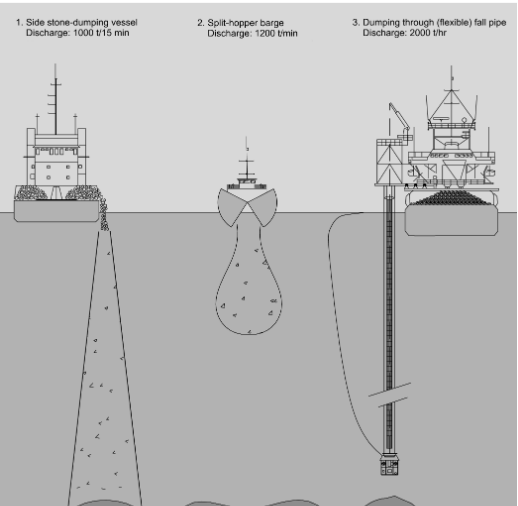 1. Side stone-dumping vessel
Discharge: 1000 t/15 min

2. Split-hopper barge
Discharge: 1200 t/min

3. Dumping through (flexible) fall pipe
Discharge: 2000 t/hr